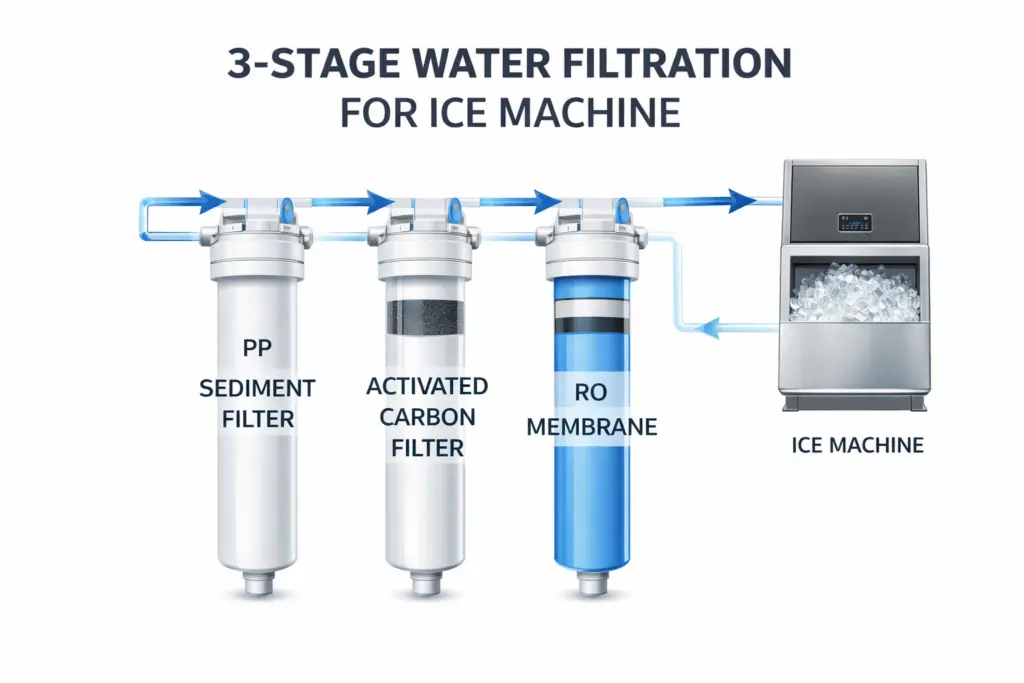 3-STAGE WATER FILTRATION
FOR ICE MACHINE

PP
SEDIMENT
FILTER

ACTIVATED
CARBON
FILTER

RO
MEMBRANE

ICE MACHINE