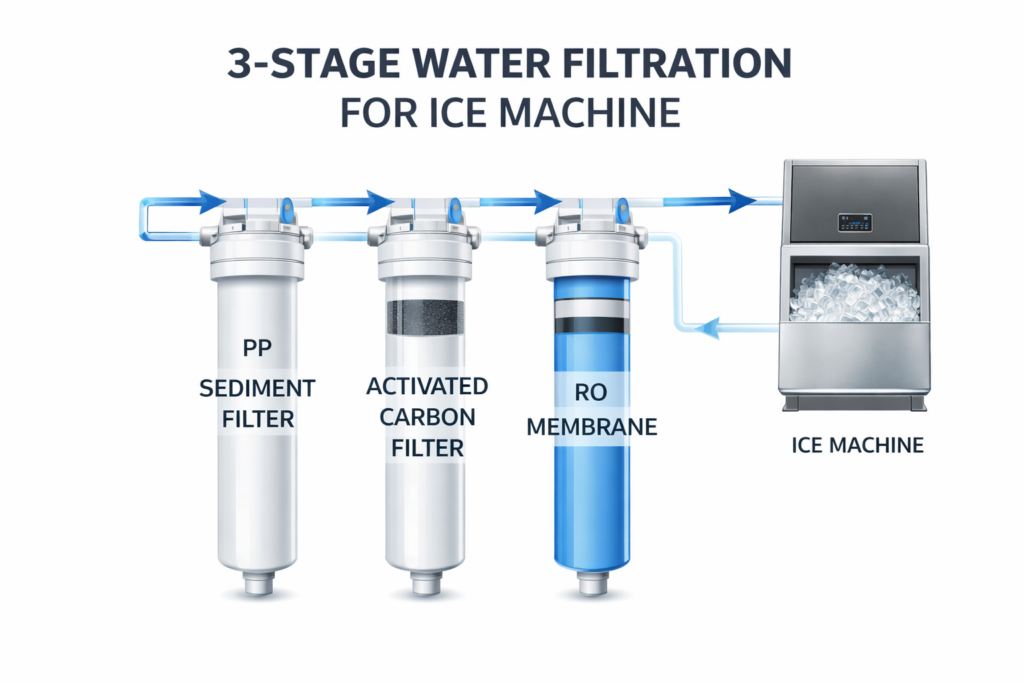 3-STAGE WATER FILTRATION
FOR ICE MACHINE

PP
SEDIMENT
FILTER

ACTIVATED
CARBON
FILTER

RO
MEMBRANE

ICE MACHINE