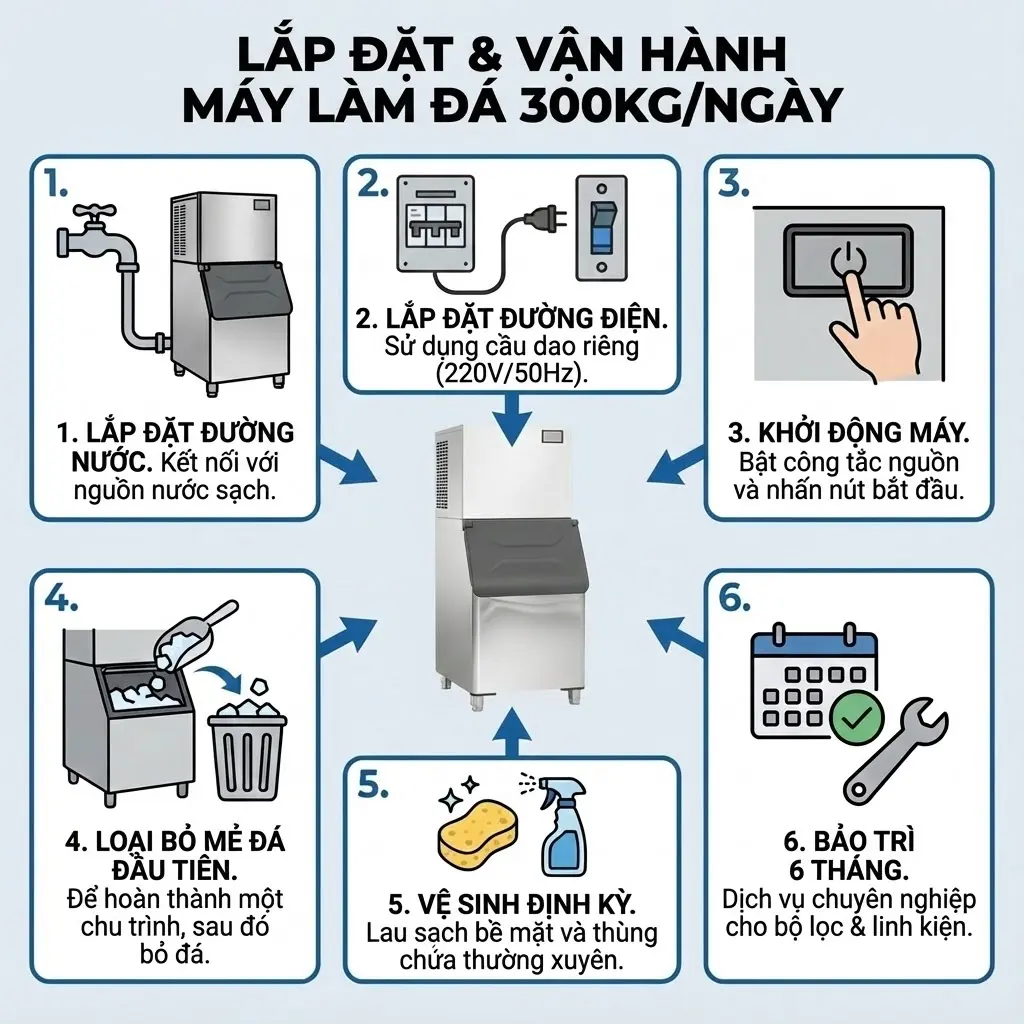 LẮP ĐẶT & VẬN HÀNH
MÁY LÀM ĐÁ 300KG/NGÀY

1.

1. LẮP ĐẶT ĐƯỜNG NƯỚC. Kết nối với nguồn nước sạch.

2.

2. LẮP ĐẶT ĐƯỜNG ĐIỆN. Sử dụng cầu dao riêng (220V/50Hz).

3.

3. KHỞI ĐỘNG MÁY. Bật công tắc nguồn và nhấn nút bắt đầu.

4.

4. LOẠI BỎ MẺ ĐÁ ĐẦU TIÊN. Để hoàn thành một chu trình, sau đó bỏ đá.

5.

5. VỆ SINH ĐỊNH KỲ. Lau sạch bề mặt và thùng chứa thường xuyên.

6.

6. BẢO TRÌ 6 THÁNG. Dịch vụ chuyên nghiệp cho bộ lọc & linh kiện.