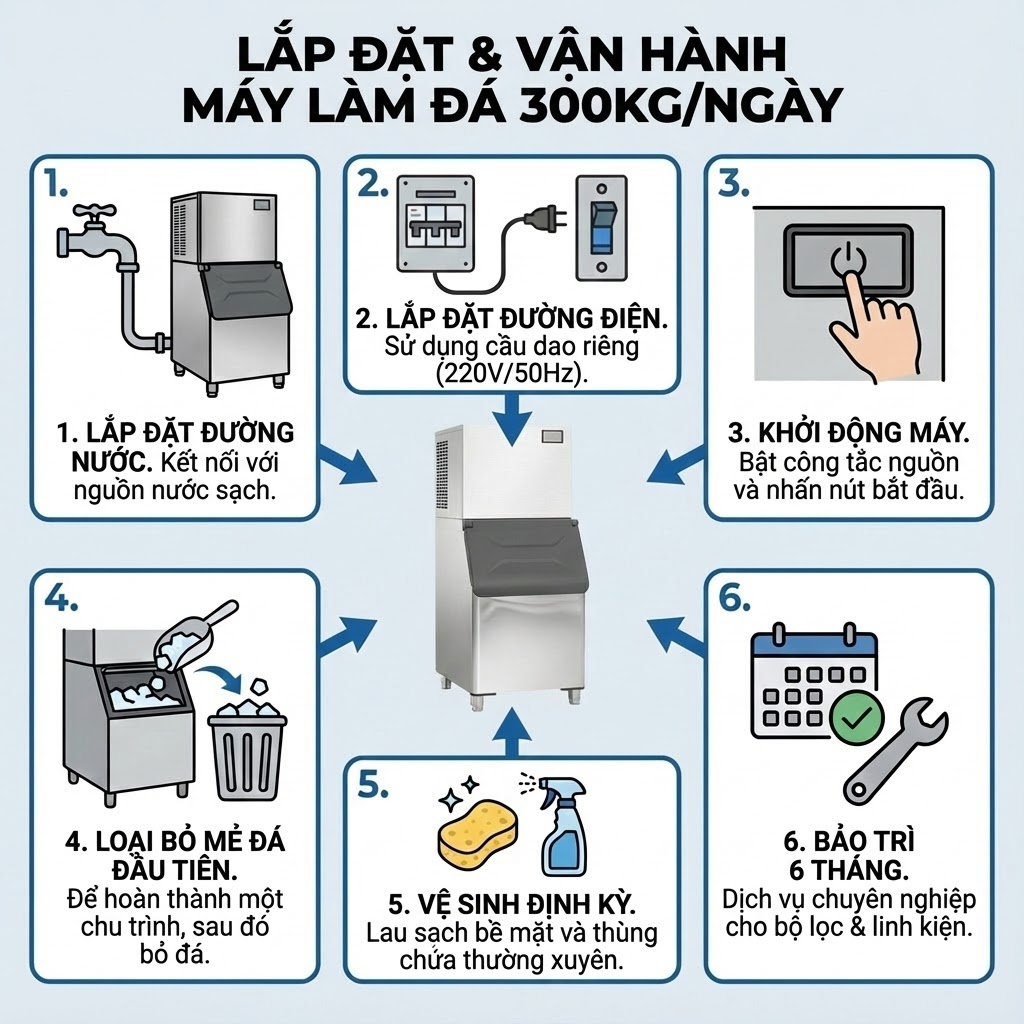 LẮP ĐẶT & VẬN HÀNH MÁY LÀM ĐÁ 300KG/NGÀY

1.

1. LẮP ĐẶT ĐƯỜNG NƯỚC. Kết nối với nguồn nước sạch.

2.

2. LẮP ĐẶT ĐƯỜNG ĐIỆN. Sử dụng cầu dao riêng (220V/50Hz).

3.

3. KHỞI ĐỘNG MÁY. Bật công tắc nguồn và nhấn nút bắt đầu.

4.

4. LOẠI BỎ MẺ ĐÁ ĐẦU TIÊN. Để hoàn thành một chu trình, sau đó bỏ đá.

5.

5. VỆ SINH ĐỊNH KỲ. Lau sạch bề mặt và thùng chứa thường xuyên.

6.

6. BẢO TRÌ 6 THÁNG. Dịch vụ chuyên nghiệp cho bộ lọc & linh kiện.